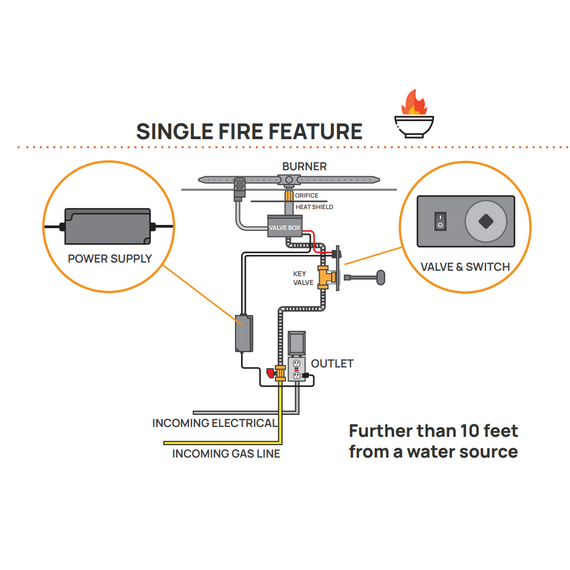 SINGLE FIRE FEATURE

BURNER

ORIFICE

HEAT SHIELD

VALVE BOX

POWER SUPPLY

VALVE & SWITCH

KEY VALVE

OUTLET

INCOMING ELECTRICAL

INCOMING GAS LINE

Further than 10 feet from a water source