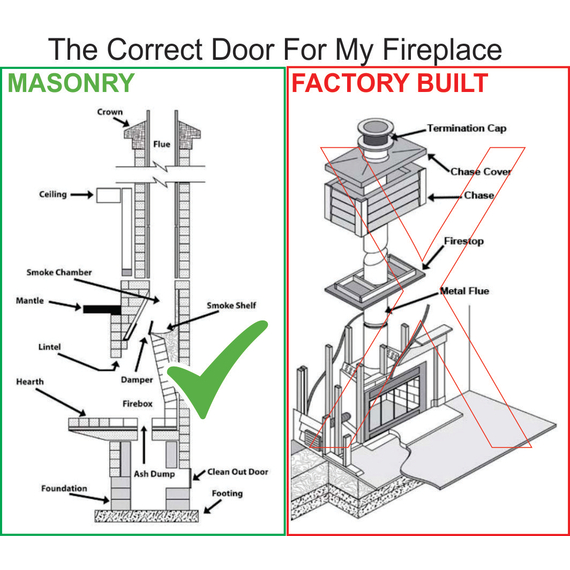 The Correct Door For My Fireplace

MASONRY

Crown
Flue
Ceiling
Smoke Chamber
Mantle
Smoke Shelf
Lintel
Damper
Hearth
Firebox
Ash Dump
Clean Out Door
Foundation
Footing

FACTORY BUILT

Termination Cap
Chase Cover
Chase
Firestop
Metal Flue