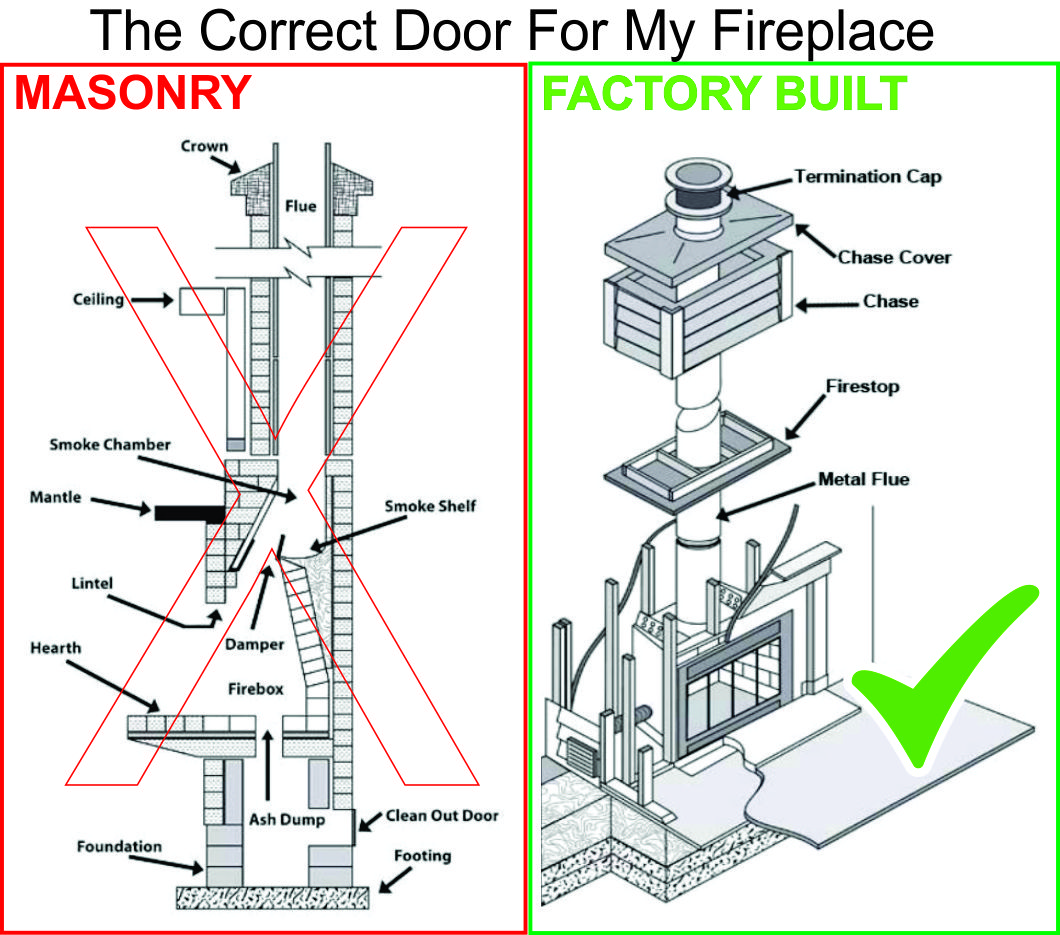 The Correct Door For My Fireplace

MASONRY

Crown
Flue
Ceiling
Smoke Chamber
Mantle
Smoke Shelf
Lintel
Damper
Hearth
Firebox
Ash Dump
Clean Out Door
Foundation
Footing

FACTORY BUILT

Termination Cap
Chase Cover
Chase
Firestop
Metal Flue