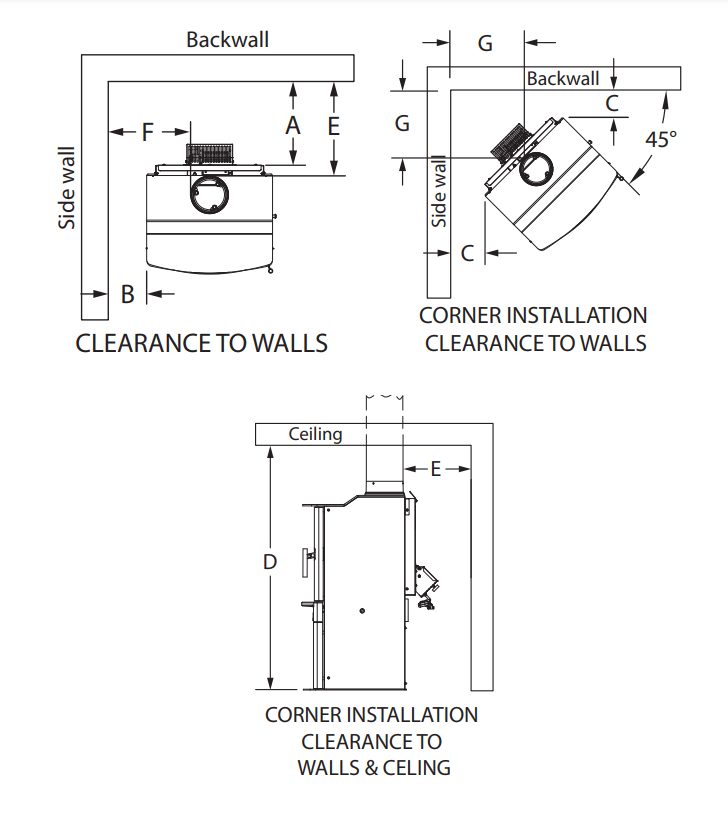 Backwall

Side wall

F

A

E

B

CLEARANCE TO WALLS

G

Backwall

G

C

45°

Side wall

C

CORNER INSTALLATION
CLEARANCE TO WALLS

Ceiling

E

D

CORNER INSTALLATION
CLEARANCE TO
WALLS & CELING