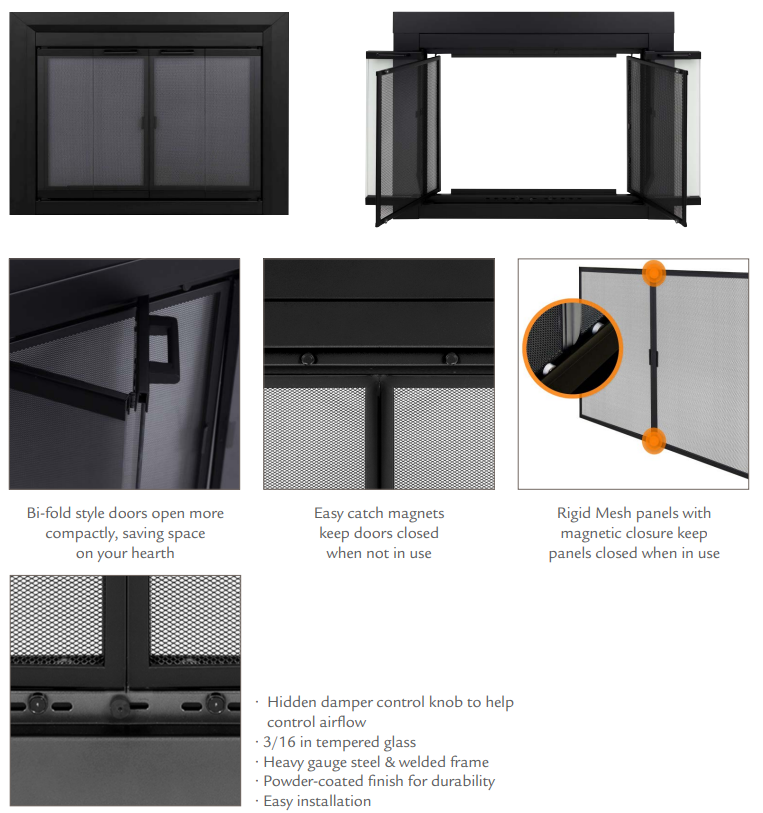 Bi-fold style doors open more compactly, saving space on your hearth

Easy catch magnets keep doors closed when not in use

Rigid Mesh panels with magnetic closure keep panels closed when in use

· Hidden damper control knob to help control airflow
· 3/16 in tempered glass
· Heavy gauge steel & welded frame
· Powder-coated finish for durability
· Easy installation