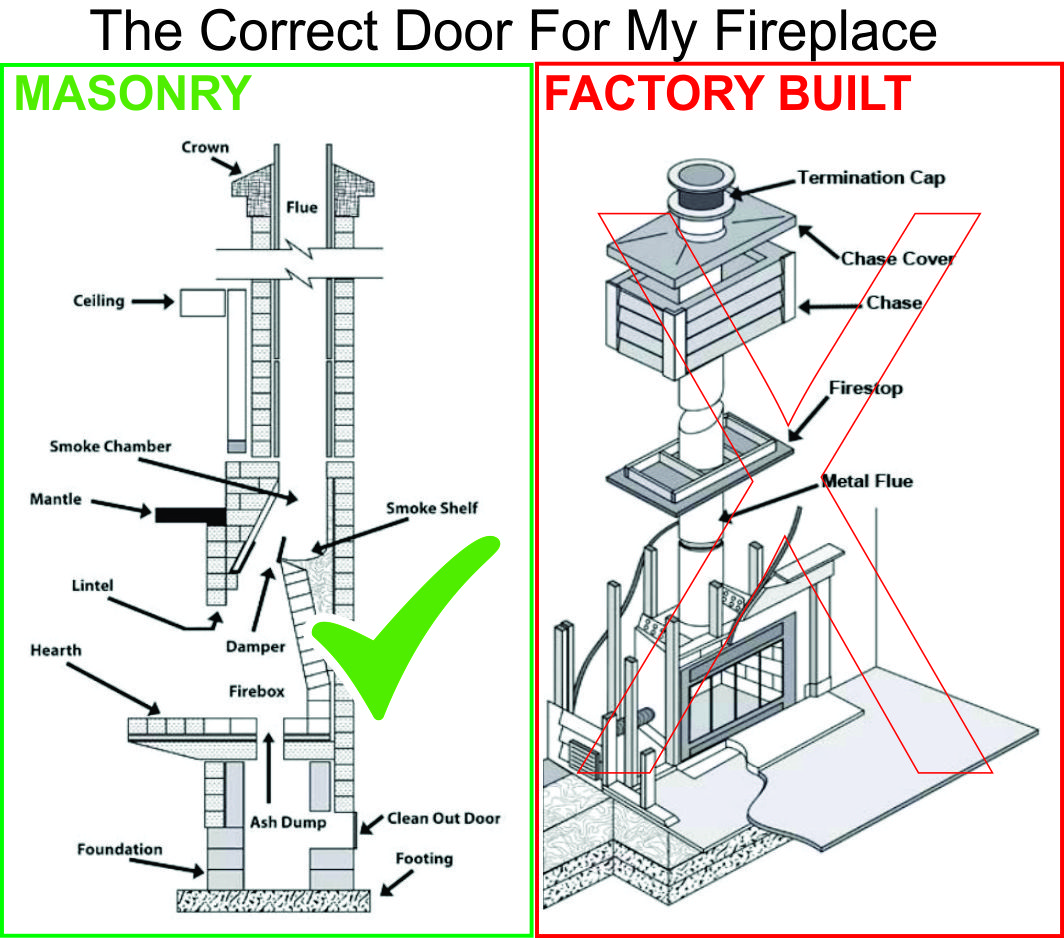 The Correct Door For My Fireplace

MASONRY

Crown
Flue
Ceiling
Smoke Chamber
Mantle
Smoke Shelf
Lintel
Damper
Hearth
Firebox
Ash Dump
Clean Out Door
Foundation
Footing

FACTORY BUILT

Termination Cap
Chase Cover
Chase
Firestop
Metal Flue