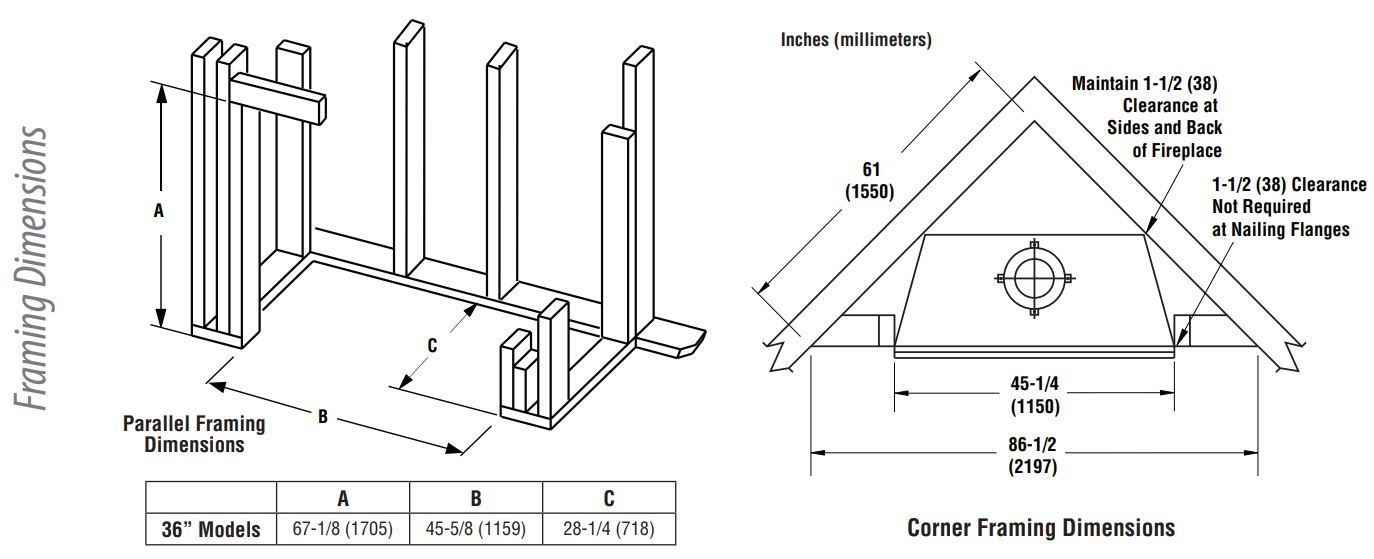 Framing Dimensions

A

C

B

Parallel Framing Dimensions

| | A | B | C |
|---|---|---|---|
| 36" Models | 67-1/8 (1705) | 45-5/8 (1159) | 28-1/4 (718) |

Inches (millimeters)

Maintain 1-1/2 (38) Clearance at Sides and Back of Fireplace

61 (1550)

1-1/2 (38) Clearance Not Required at Nailing Flanges

45-1/4 (1150)

86-1/2 (2197)

Corner Framing Dimensions