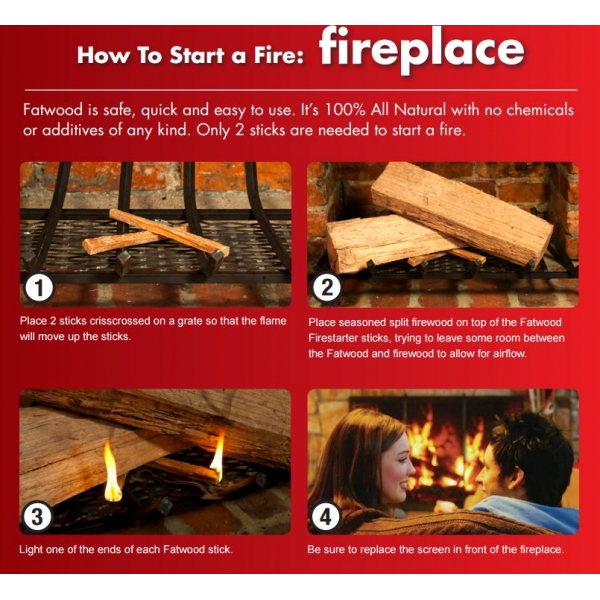 How To Start a Fire: fireplace

Fatwood is safe, quick and easy to use. It's 100% All Natural with no chemicals or additives of any kind. Only 2 sticks are needed to start a fire.

1

Place 2 sticks crisscrossed on a grate so that the flame will move up the sticks.

2

Place seasoned split firewood on top of the Fatwood Firestarter sticks, trying to leave some room between the Fatwood and firewood to allow for airflow.

3

Light one of the ends of each Fatwood stick.

4

Be sure to replace the screen in front of the fireplace.